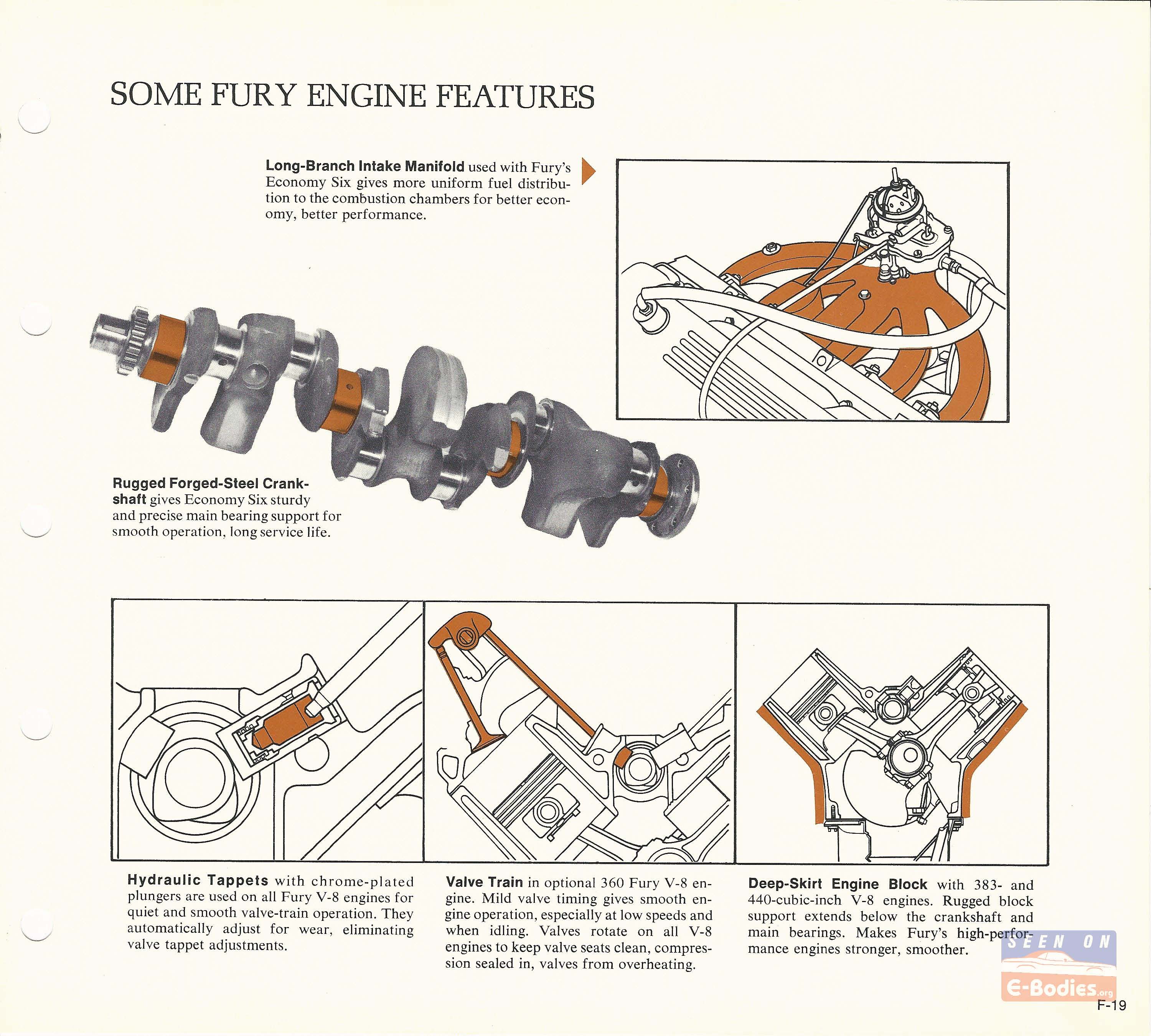 SOME FURY ENGINE FEATURES

**Long-Branch Intake Manifold** used with Fury's Economy Six gives more uniform fuel distribution to the combustion chambers for better economy, better performance.

**Rugged Forged-Steel Crankshaft** gives Economy Six sturdy and precise main bearing support for smooth operation, long service life.

**Hydraulic Tappets** with chrome-plated plungers are used on all Fury V-8 engines for quiet and smooth valve-train operation. They automatically adjust for wear, eliminating valve tappet adjustments.

**Valve Train** in optional 360 Fury V-8 engine. Mild valve timing gives smooth engine operation, especially at low speeds and when idling. Valves rotate on all V-8 engines to keep valve seats clean, compression sealed in, valves from overheating.

**Deep-Skirt Engine Block** with 383- and 440-cubic-inch V-8 engines. Rugged block support extends below the crankshaft and main bearings. Makes Fury's high-performance engines stronger, smoother.

SEEN ON
E-Bodies.org

F-19