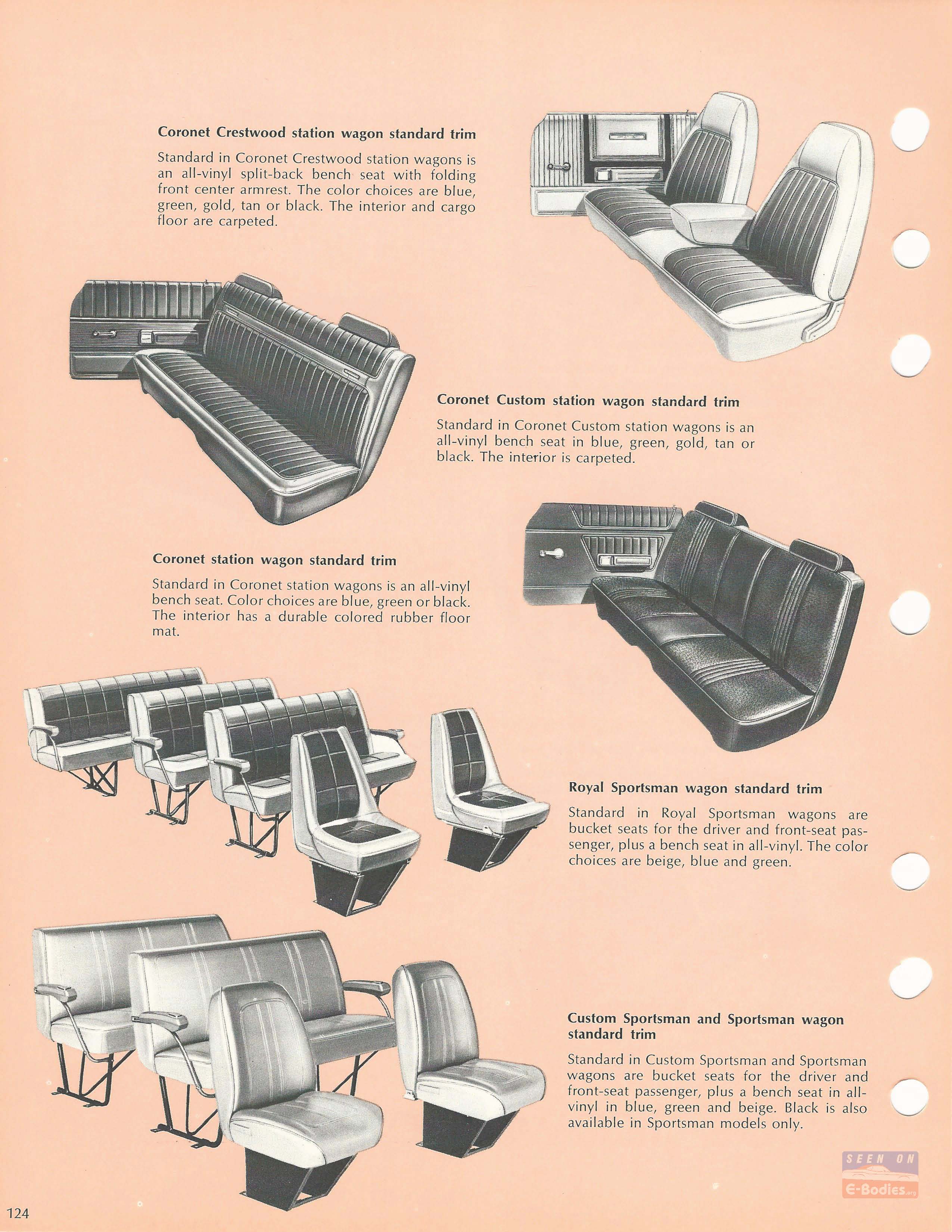 Coronet Crestwood station wagon standard trim

Standard in Coronet Crestwood station wagons is an all-vinyl split-back bench seat with folding front center armrest. The color choices are blue, green, gold, tan or black. The interior and cargo floor are carpeted.

Coronet Custom station wagon standard trim

Standard in Coronet Custom station wagons is an all-vinyl bench seat in blue, green, gold, tan or black. The interior is carpeted.

Coronet station wagon standard trim

Standard in Coronet station wagons is an all-vinyl bench seat. Color choices are blue, green or black. The interior has a durable colored rubber floor mat.

Royal Sportsman wagon standard trim

Standard in Royal Sportsman wagons are bucket seats for the driver and front-seat passenger, plus a bench seat in all-vinyl. The color choices are beige, blue and green.

Custom Sportsman and Sportsman wagon standard trim

Standard in Custom Sportsman and Sportsman wagons are bucket seats for the driver and front-seat passenger, plus a bench seat in all-vinyl in blue, green and beige. Black is also available in Sportsman models only.

SEEN ON
E-Bodies.org

124