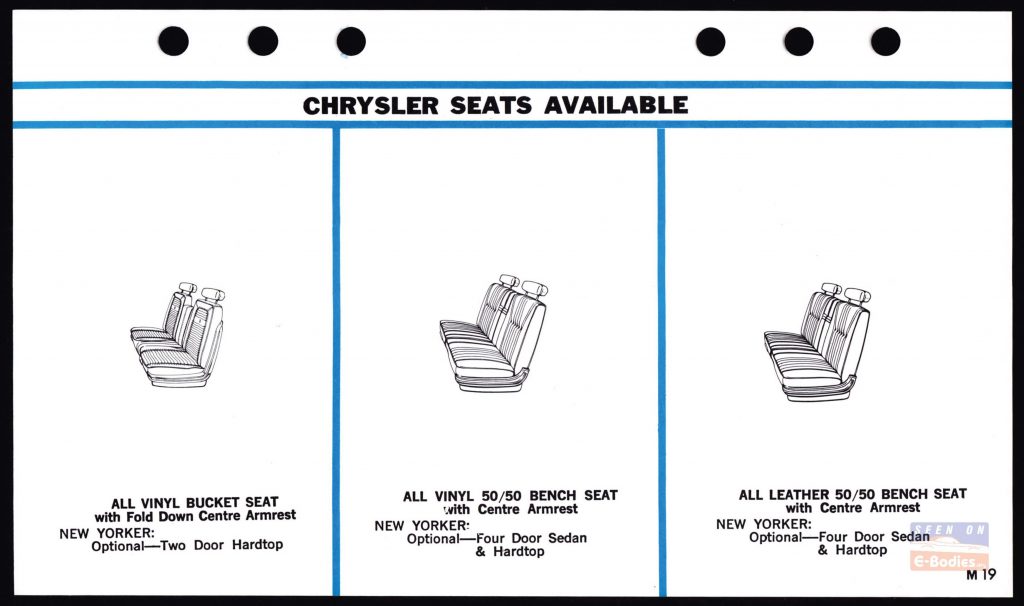 CHRYSLER SEATS AVAILABLE

ALL VINYL BUCKET SEAT with Fold Down Centre Armrest
NEW YORKER:
Optional—Two Door Hardtop

ALL VINYL 50/50 BENCH SEAT with Centre Armrest
NEW YORKER:
Optional—Four Door Sedan & Hardtop

ALL LEATHER 50/50 BENCH SEAT with Centre Armrest
NEW YORKER:
Optional—Four Door Sedan & Hardtop

SEEN ON
E-Bodies

M 19