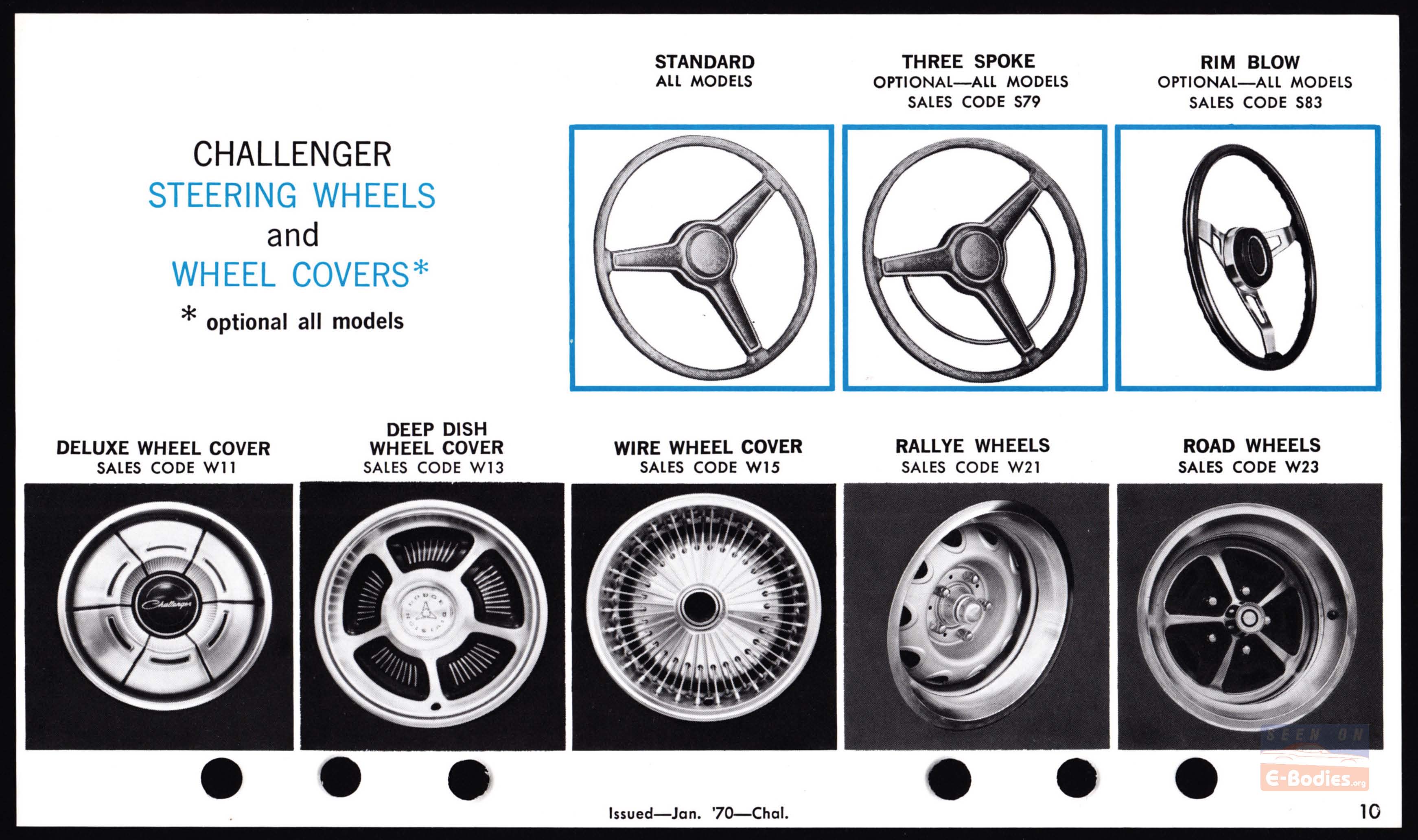 CHALLENGER
STEERING WHEELS
and
WHEEL COVERS*
* optional all models

STANDARD
ALL MODELS

THREE SPOKE
OPTIONAL—ALL MODELS
SALES CODE S79

RIM BLOW
OPTIONAL—ALL MODELS
SALES CODE S83

DELUXE WHEEL COVER
SALES CODE W11

Challenger

DEEP DISH
WHEEL COVER
SALES CODE W13

DODGE DIVISION

WIRE WHEEL COVER
SALES CODE W15

RALLYE WHEELS
SALES CODE W21

ROAD WHEELS
SALES CODE W23

SEEN ON
E-Bodies.org

Issued—Jan. '70—Chal.

10